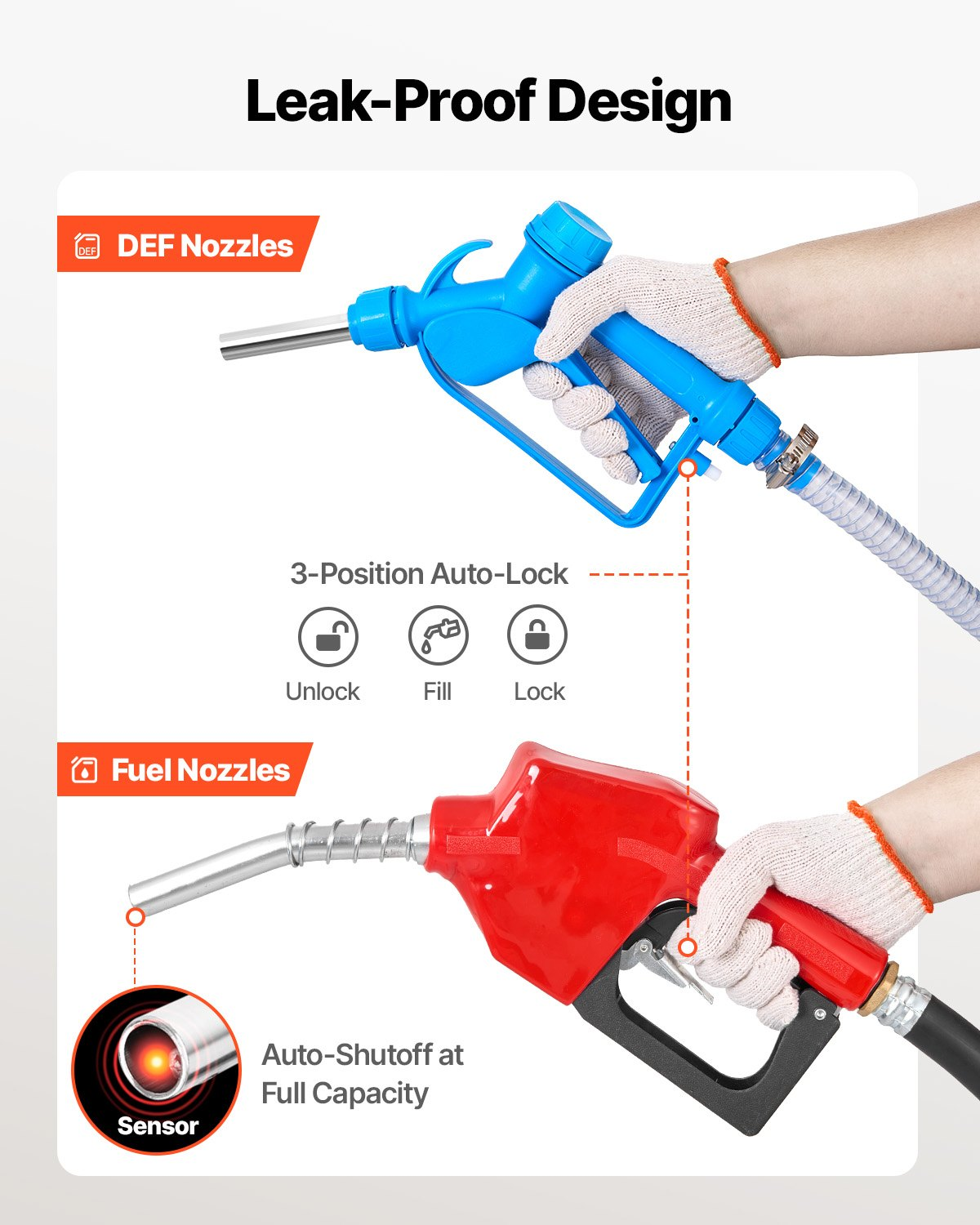 Leak-Proof Design

DEF

DEF Nozzles

3-Position Auto-Lock

Unlock

Fill

Lock

Fuel Nozzles

Sensor

Auto-Shutoff at Full Capacity