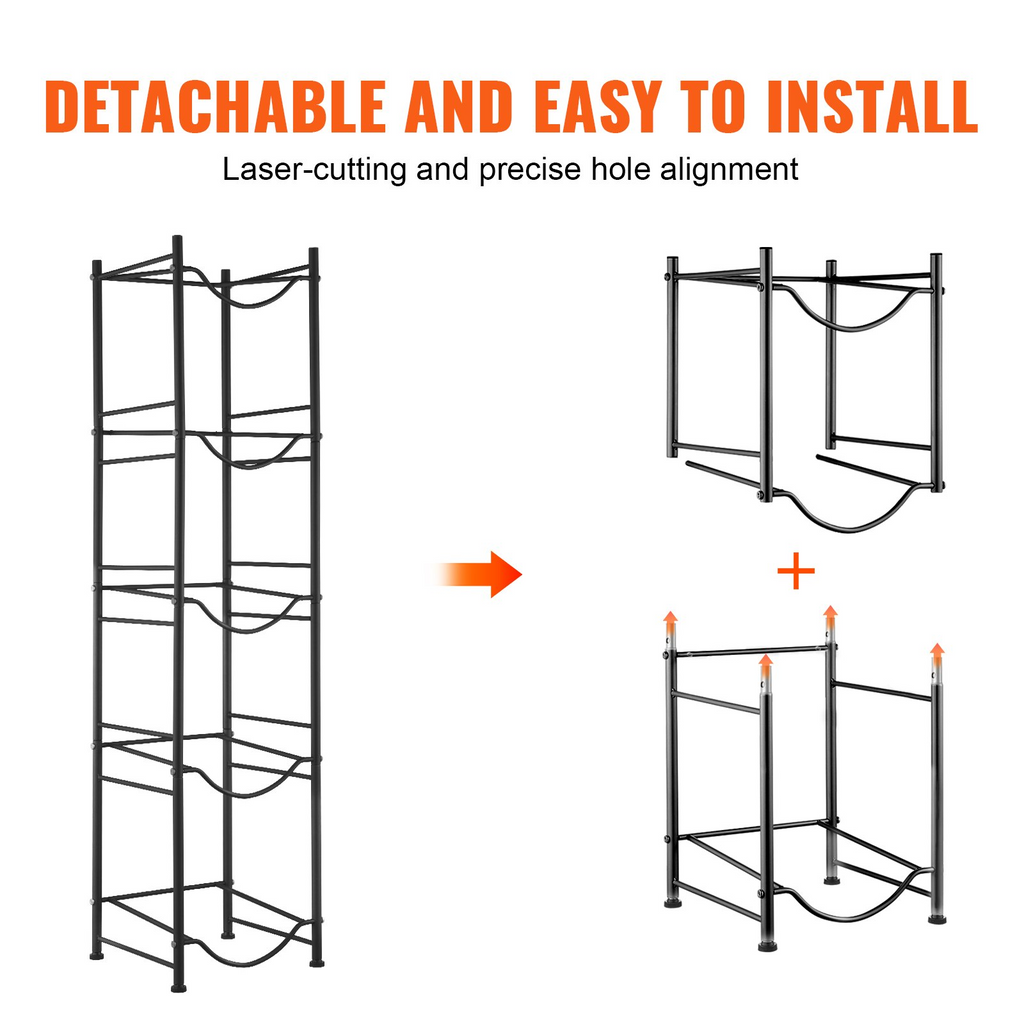 DETACHABLE AND EASY TO INSTALL

Laser-cutting and precise hole alignment

+