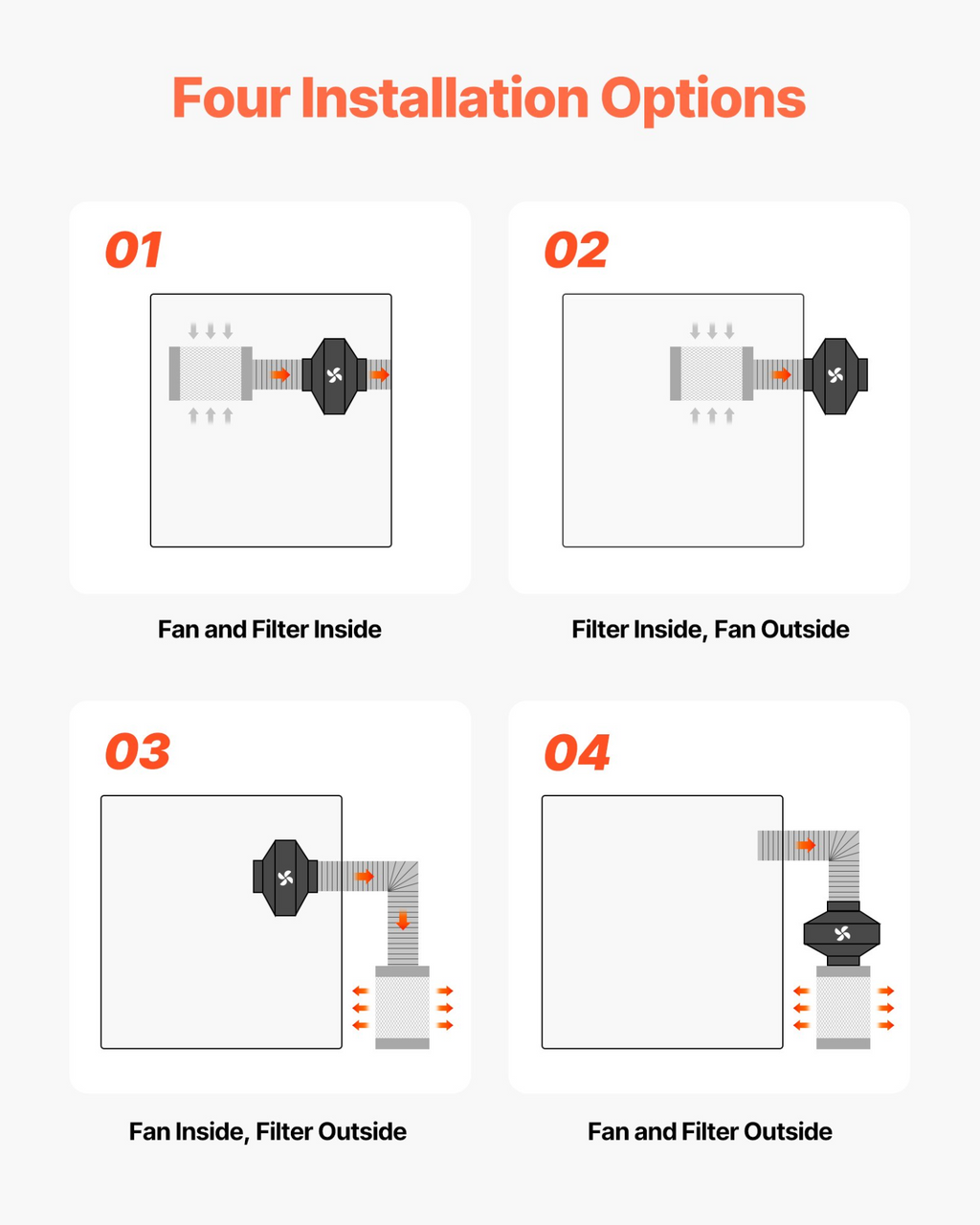 Four Installation Options

01

Fan and Filter Inside

02

Filter Inside, Fan Outside

03

Fan Inside, Filter Outside

04

Fan and Filter Outside